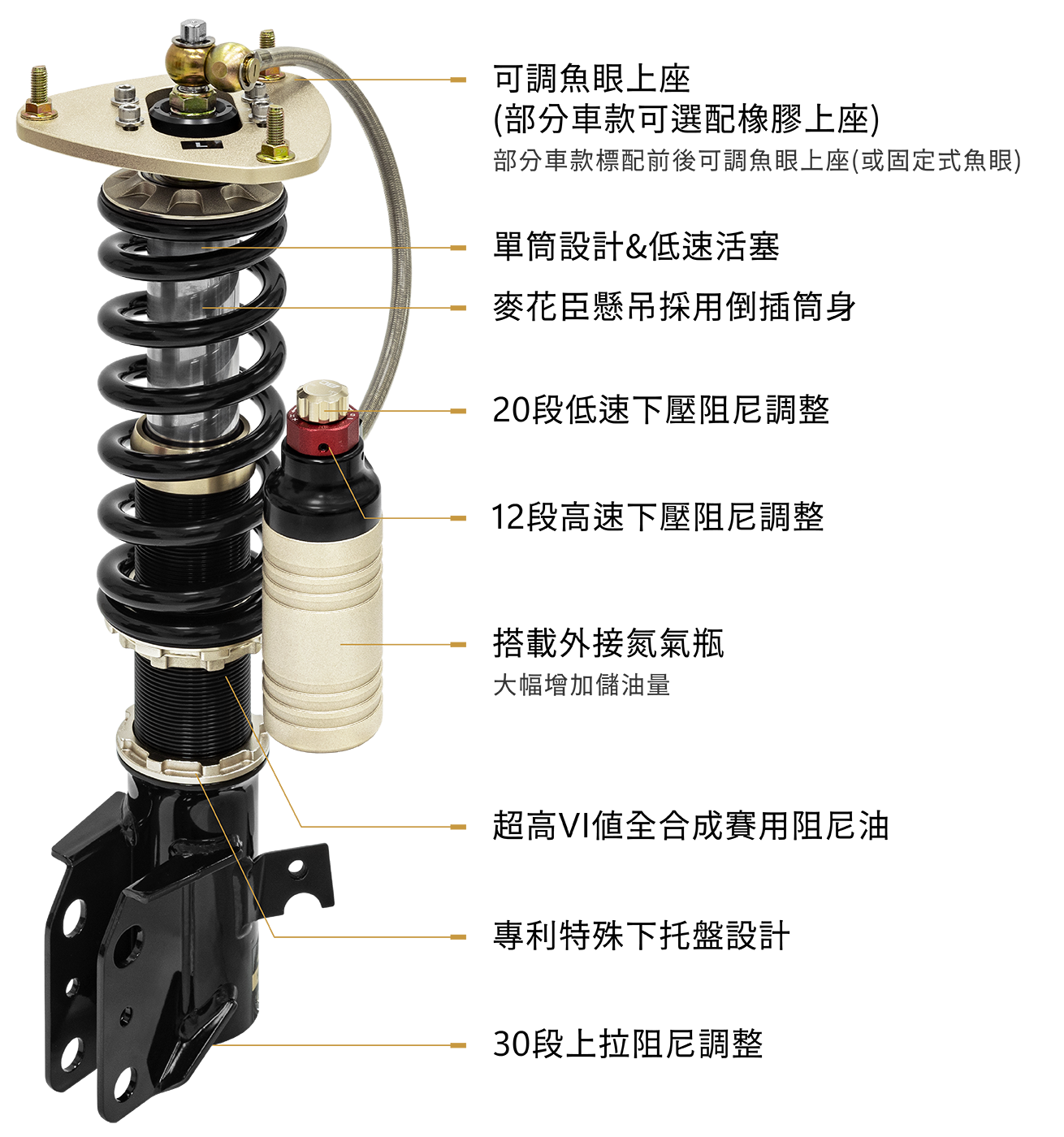 可調魚眼上座
(部分車款可選配橡膠上座)
部分車款標配前後可調魚眼上座(或固定式魚眼)

單筒設計&低速活塞

麥花臣懸吊採用倒插筒身

20段低速下壓阻尼調整

12段高速下壓阻尼調整

搭載外接氮氣瓶
大幅增加儲油量

超高VI值全合成賽用阻尼油

專利特殊下托盤設計

30段上拉阻尼調整