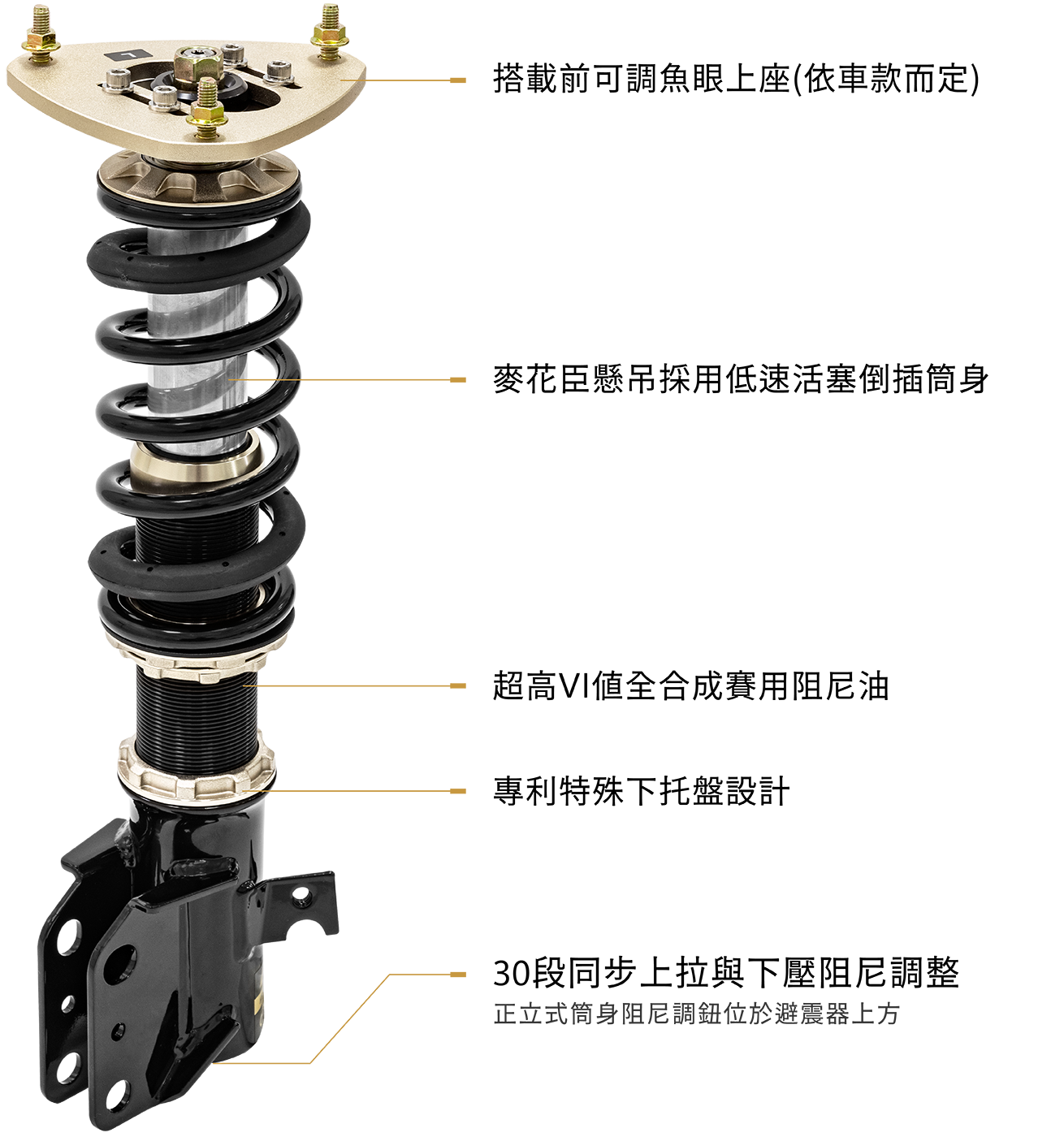 搭載前可調魚眼上座(依車款而定)

麥花臣懸吊採用低速活塞倒插筒身

超高VI值全合成賽用阻尼油

專利特殊下托盤設計

30段同步上拉與下壓阻尼調整
正立式筒身阻尼調鈕位於避震器上方