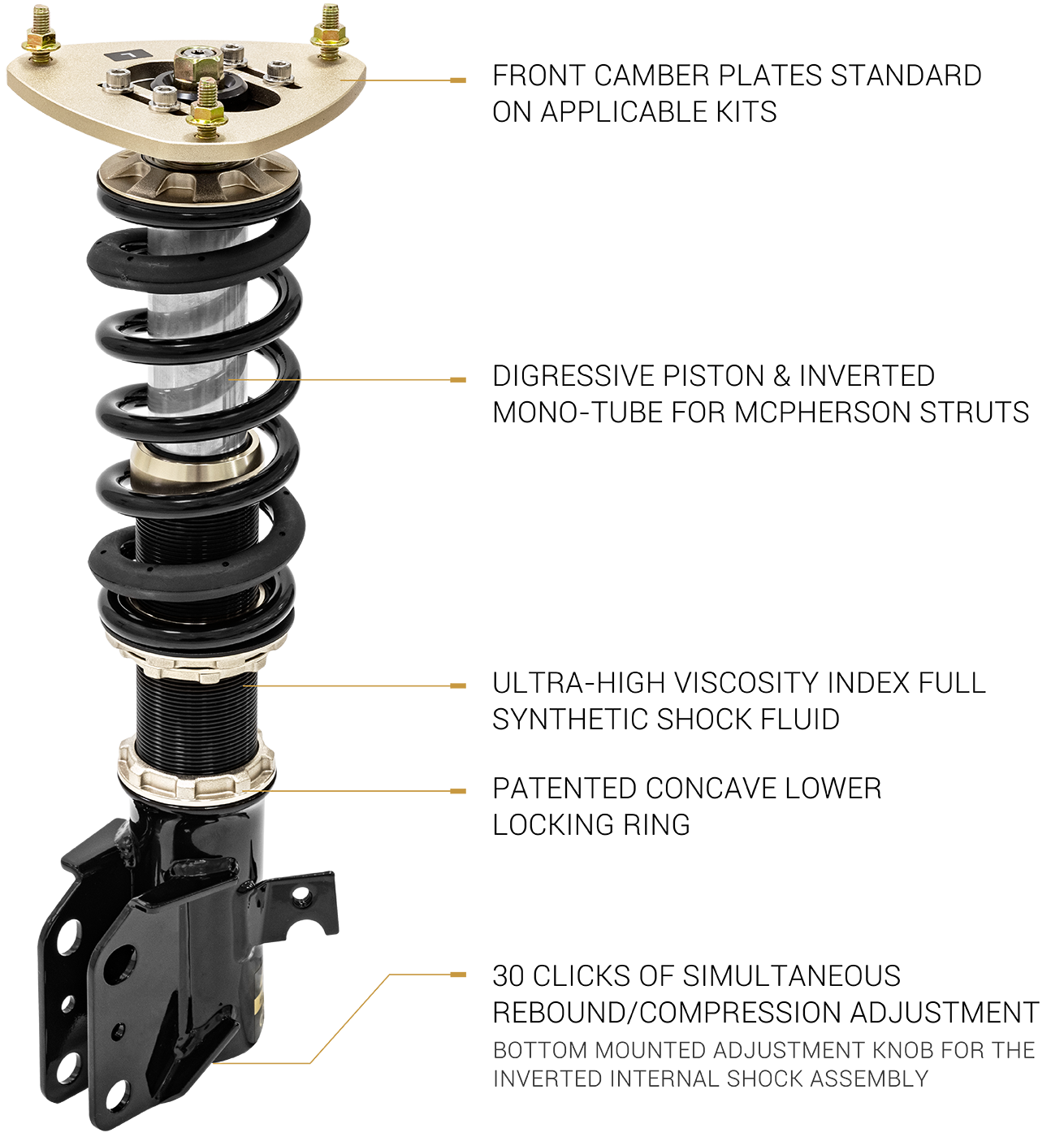 L

FRONT CAMBER PLATES STANDARD ON APPLICABLE KITS

DIGRESSIVE PISTON & INVERTED MONO-TUBE FOR MCPHERSON STRUTS

ULTRA-HIGH VISCOSITY INDEX FULL SYNTHETIC SHOCK FLUID

PATENTED CONCAVE LOWER LOCKING RING

30 CLICKS OF SIMULTANEOUS REBOUND/COMPRESSION ADJUSTMENT

BOTTOM MOUNTED ADJUSTMENT KNOB FOR THE INVERTED INTERNAL SHOCK ASSEMBLY